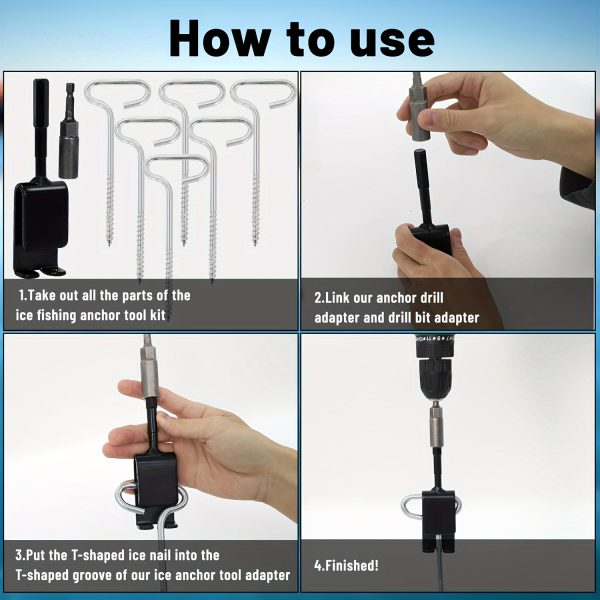 How to use

1.Take out all the parts of the ice fishing anchor tool kit

2.Link our anchor drill adapter and drill bit adapter

3.Put the T-shaped ice nail into the T-shaped groove of our ice anchor tool adapter

4.Finished!